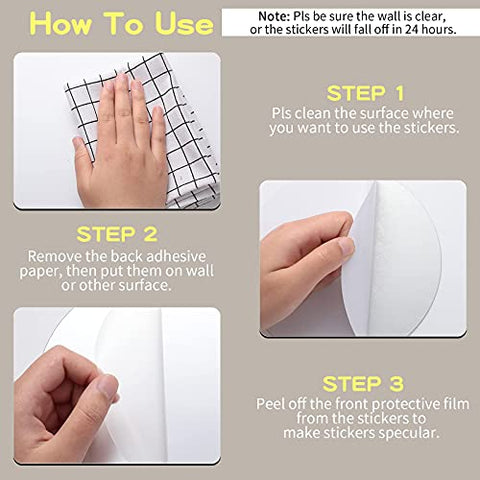 How To Use

Note: Pls be sure the wall is clear, or the stickers will fall off in 24 hours.

STEP 1
Pls clean the surface where you want to use the stickers.

STEP 2
Remove the back adhesive paper, then put them on wall or other surface.

STEP 3
Peel off the front protective film from the stickers to make stickers specular.