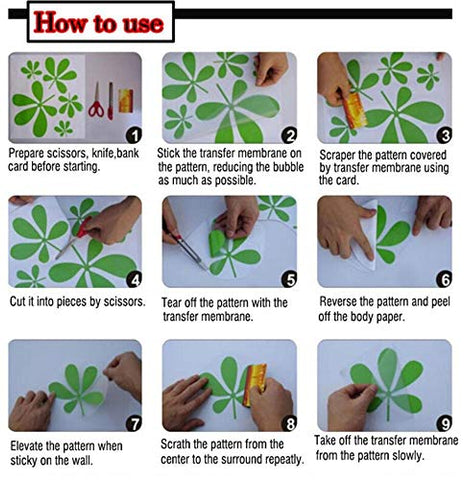 How to use

1
Prepare scissors, knife,bank card before starting.

2
Stick the transfer membrane on the pattern, reducing the bubble as much as possible.

3
Scraper the pattern covered by transfer membrane using the card.

4
Cut it into pieces by scissors.

5
Tear off the pattern with the transfer membrane.

6
Reverse the pattern and peel off the body paper.

7
Elevate the pattern when sticky on the wall.

8
Scrath the pattern from the center to the surround repeatly.

9
Take off the transfer membrane from the pattern slowly.